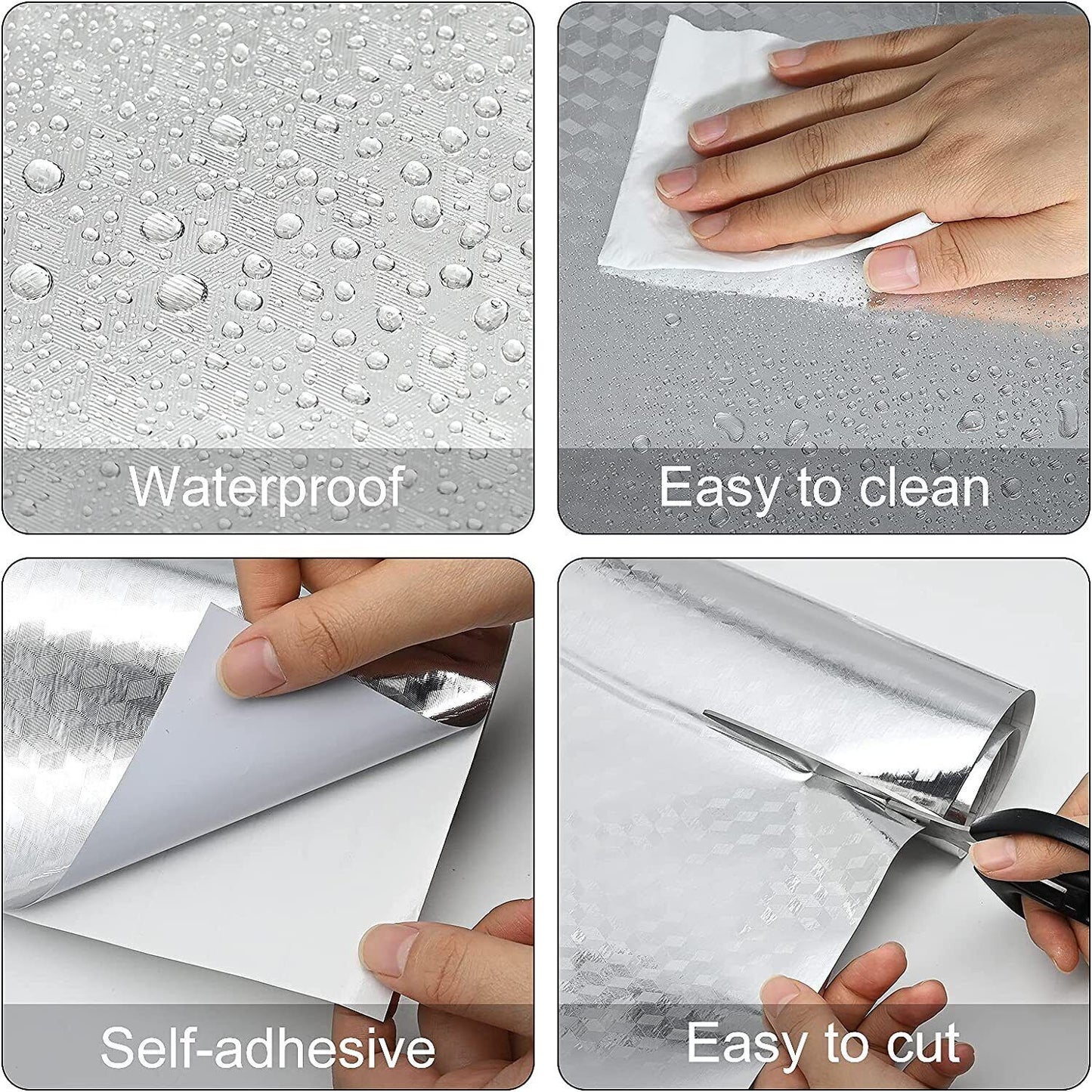 Waterproof

Easy to clean

Self-adhesive

Easy to cut