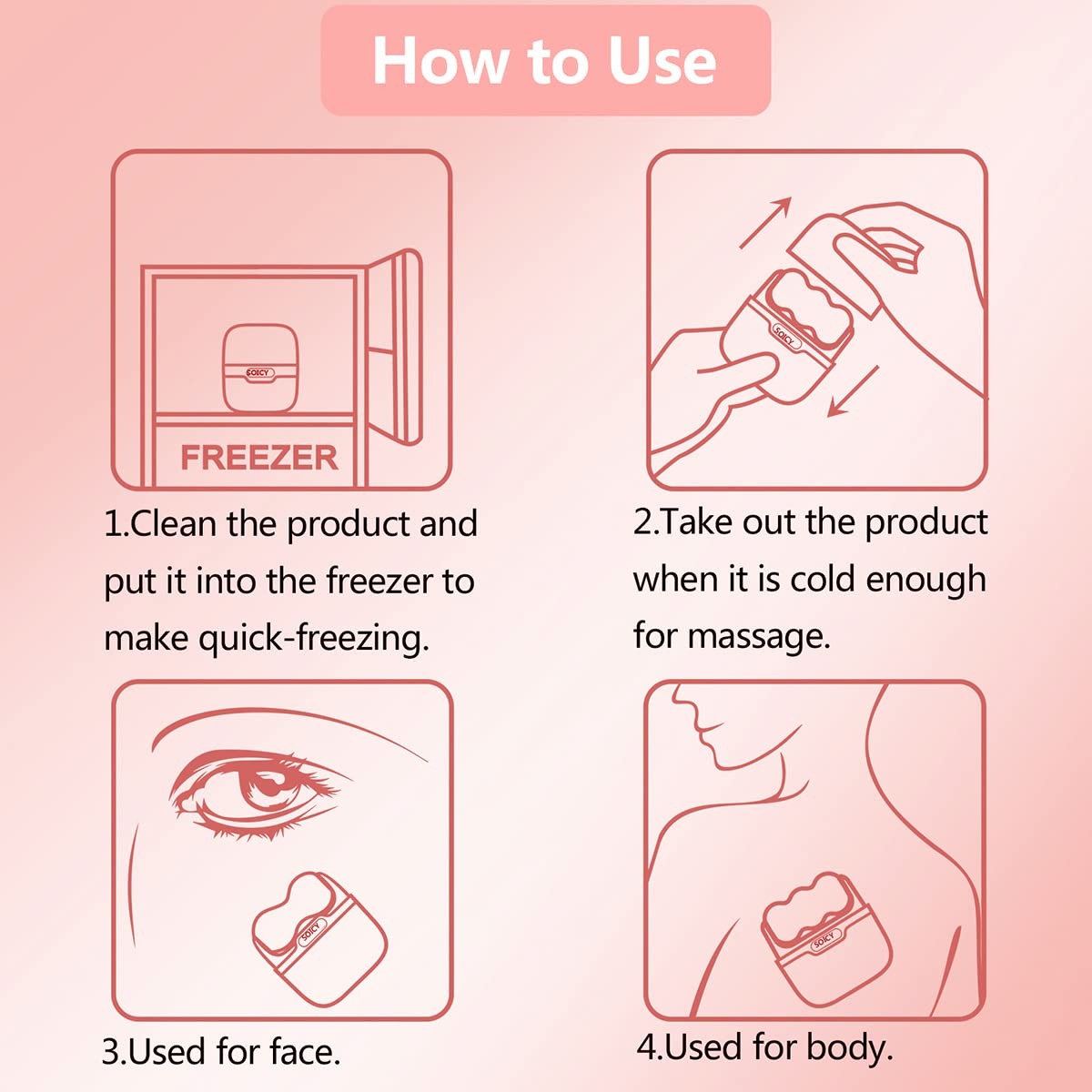 How to Use

SOICY

FREEZER

1.Clean the product and put it into the freezer to make quick-freezing.

SOICY

2.Take out the product when it is cold enough for massage.

SOICY

3.Used for face.

SOICY

4.Used for body.