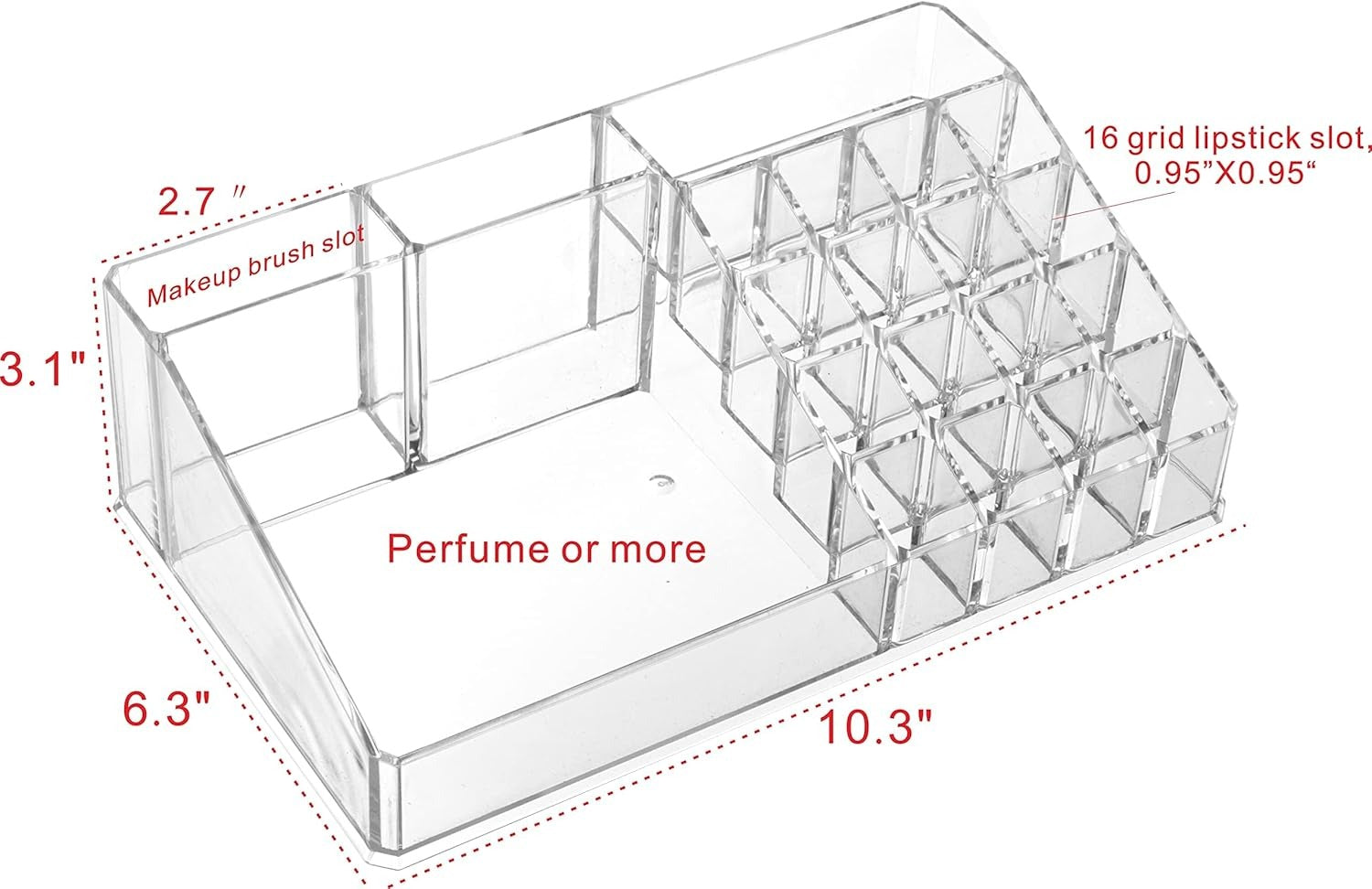 2.7 ″

Makeup brush slot

16 grid lipstick slot, 0.95”X0.95“

3.1"

Perfume or more

6.3"

10.3"