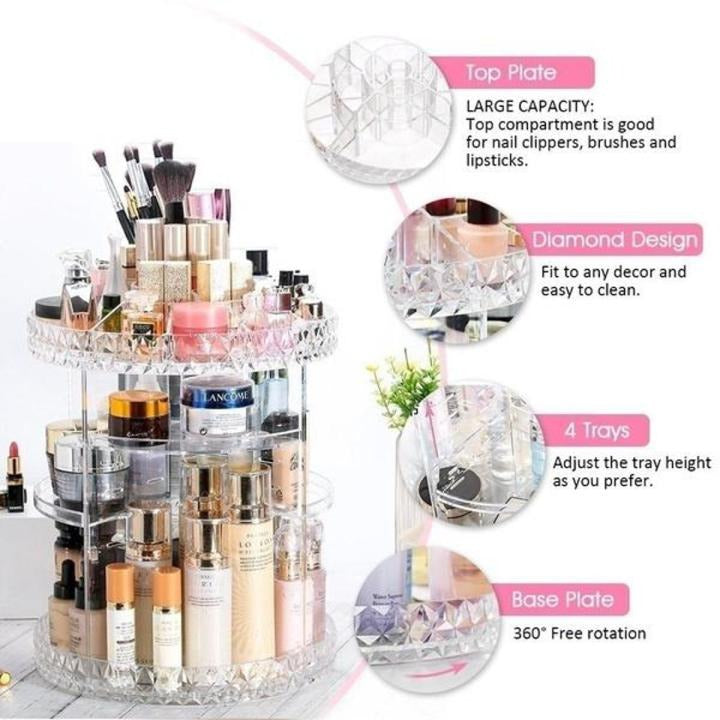 Top Plate

LARGE CAPACITY:
Top compartment is good for nail clippers, brushes and lipsticks.

Diamond Design

Fit to any decor and easy to clean.

4 Trays

Adjust the tray height as you prefer.

Base Plate

360° Free rotation

LANCOME